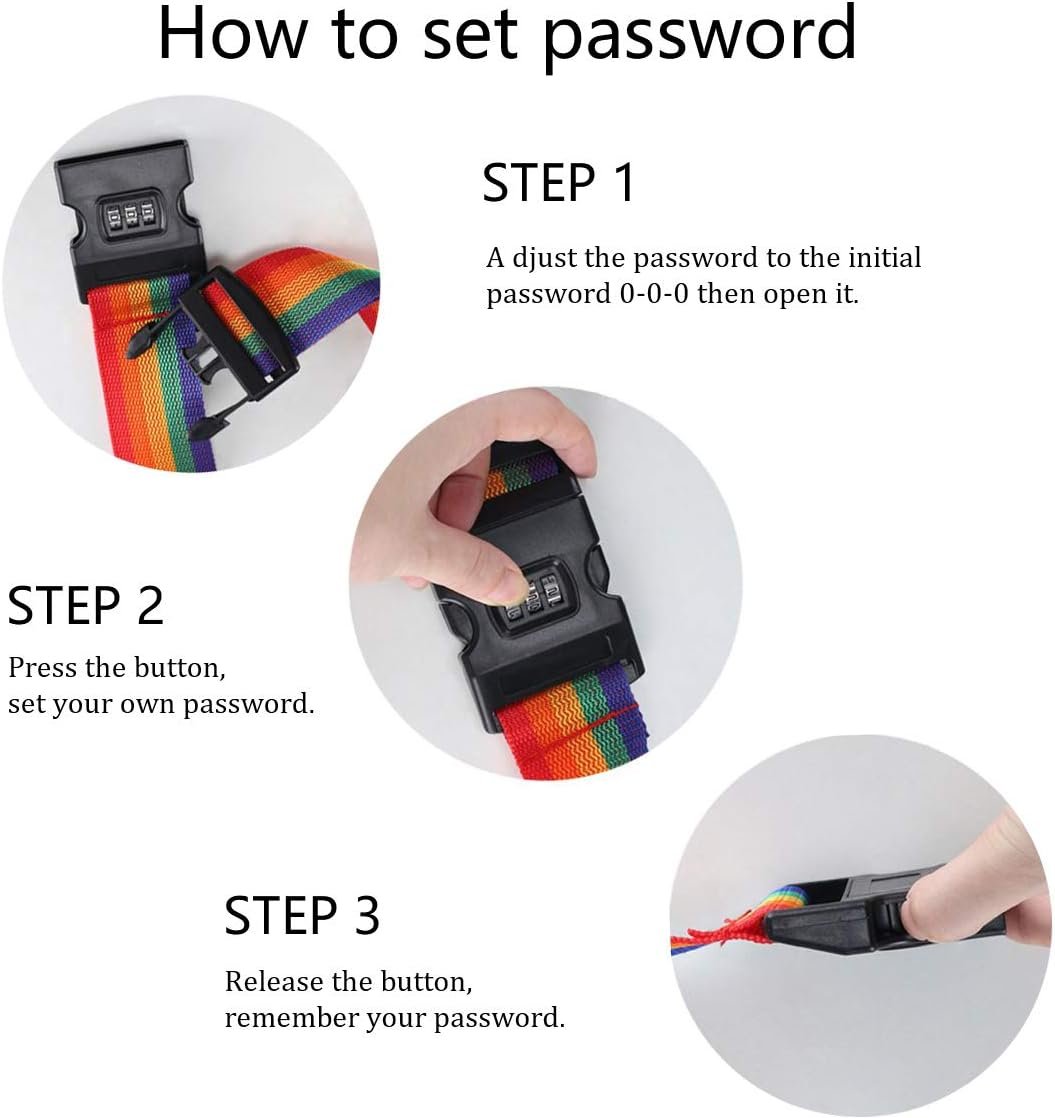 How to set password

STEP 1

A djust the password to the initial password 0-0-0 then open it.

STEP 2

Press the button, set your own password.

STEP 3

Release the button, remember your password.