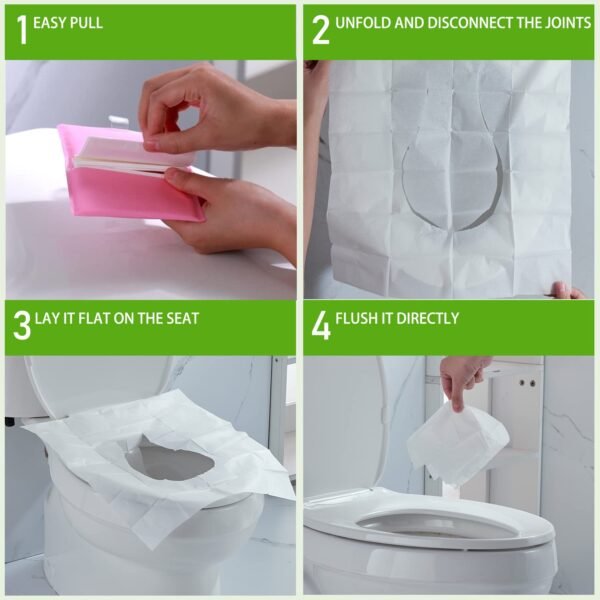 1 EASY PULL

2 UNFOLD AND DISCONNECT THE JOINTS

3 LAY IT FLAT ON THE SEAT

4 FLUSH IT DIRECTLY