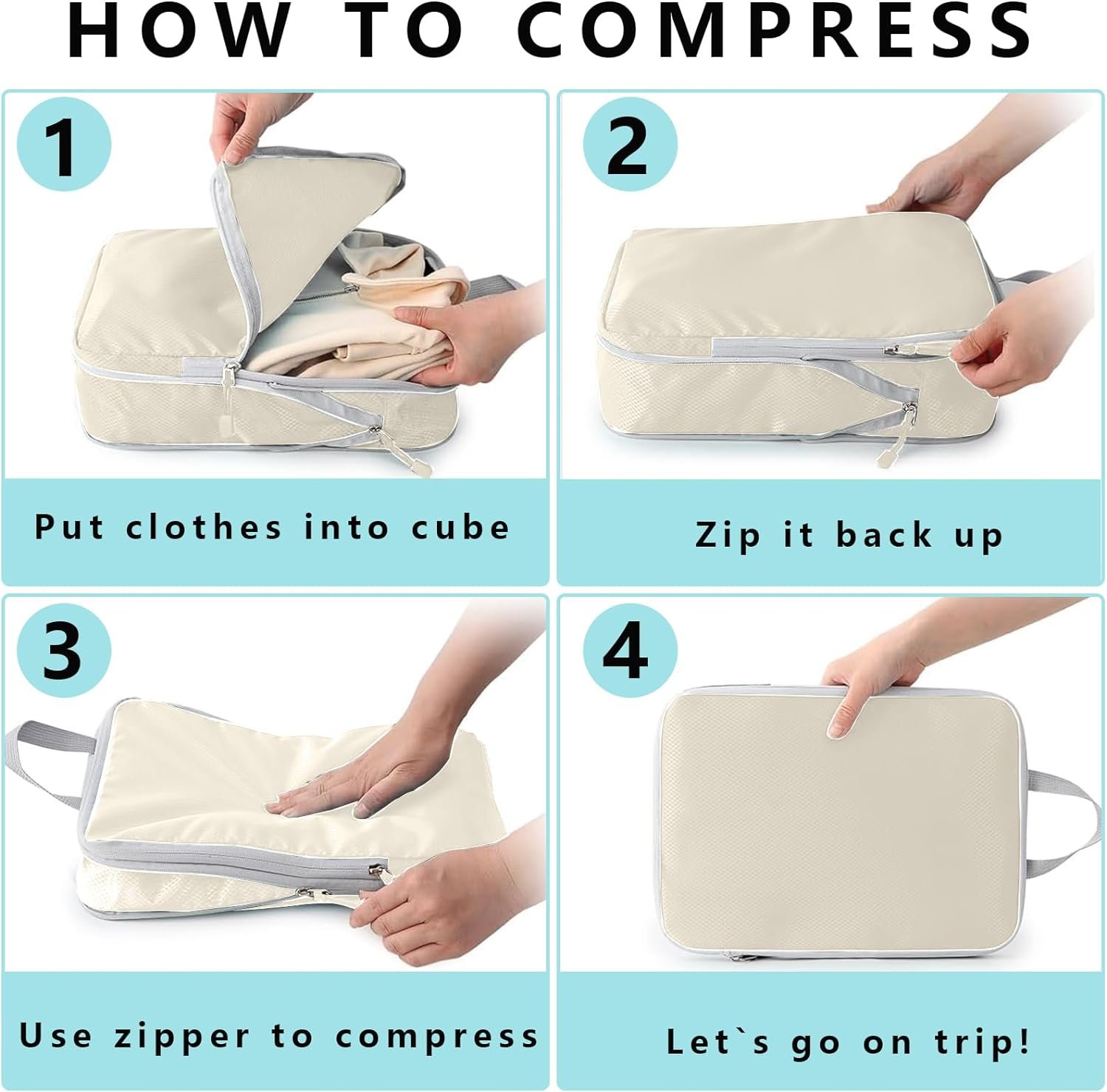 HOW TO COMPRESS

1

Put clothes into cube

2

Zip it back up

3

Use zipper to compress

4

Let`s go on trip!