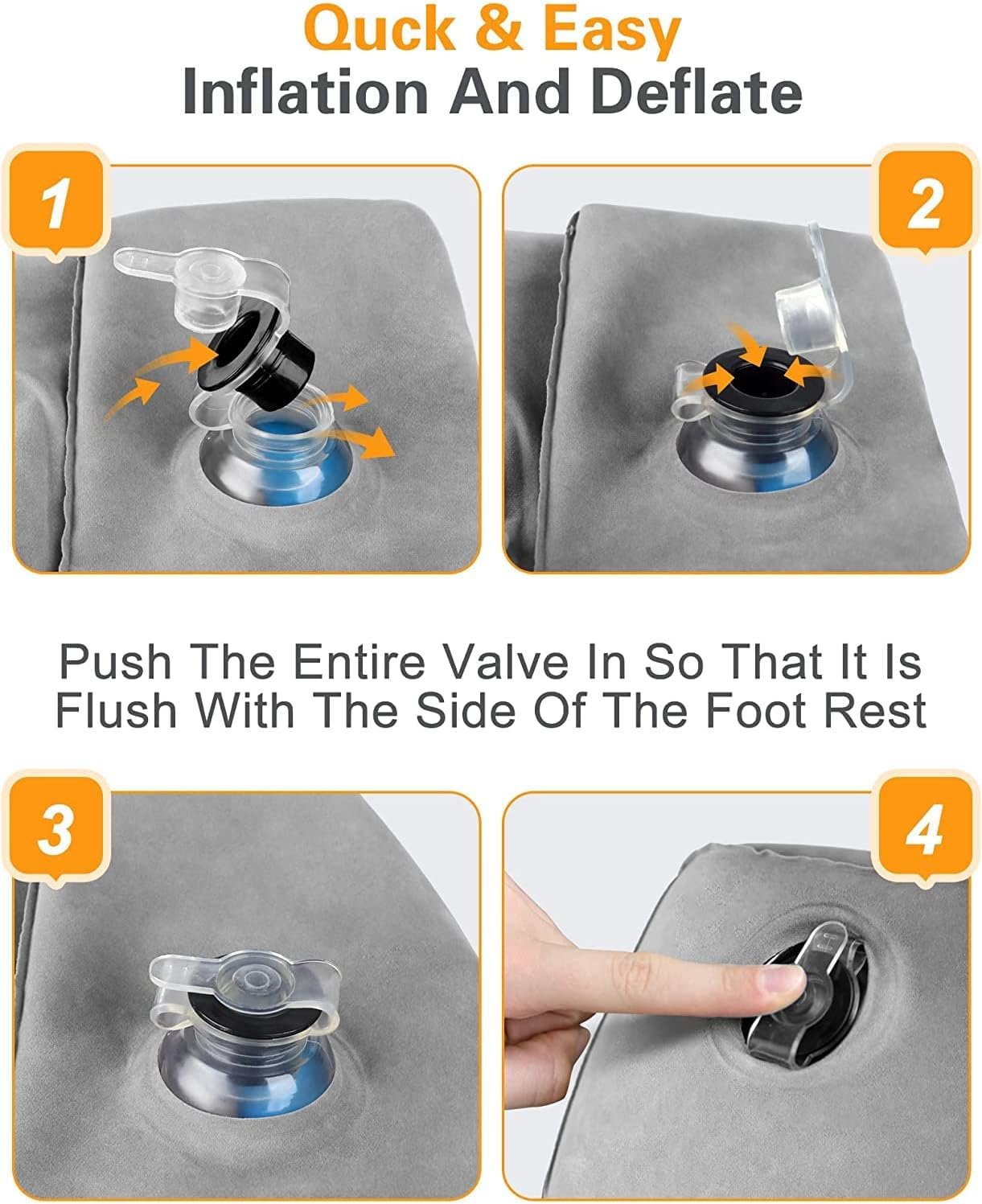 Quck & Easy
Inflation And Deflate

1

2

Push The Entire Valve In So That It Is Flush With The Side Of The Foot Rest

3

4