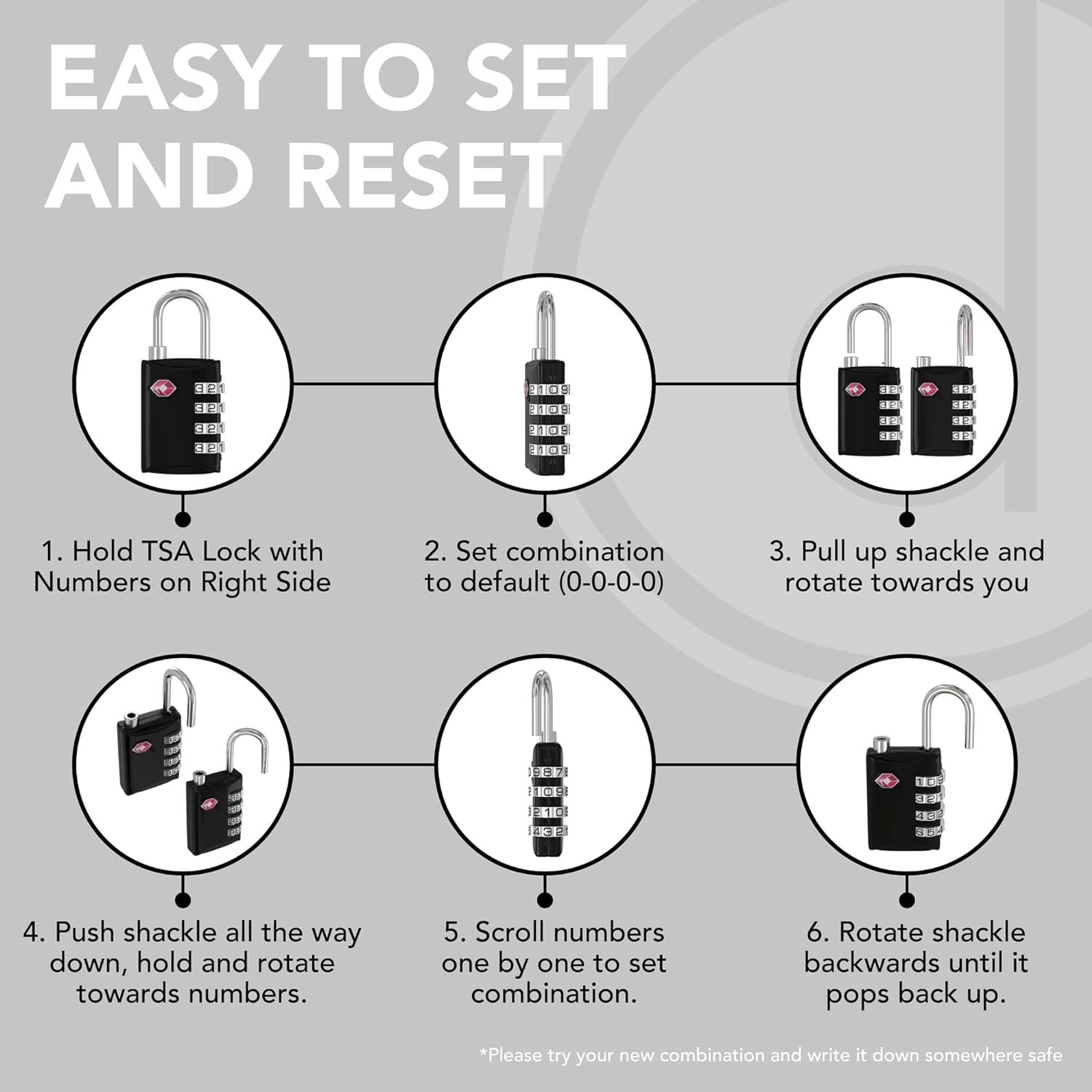 EASY TO SET AND RESET

1. Hold TSA Lock with Numbers on Right Side

2. Set combination to default (0-0-0-0)

3. Pull up shackle and rotate towards you

4. Push shackle all the way down, hold and rotate towards numbers.

5. Scroll numbers one by one to set combination.

6. Rotate shackle backwards until it pops back up.

*Please try your new combination and write it down somewhere safe